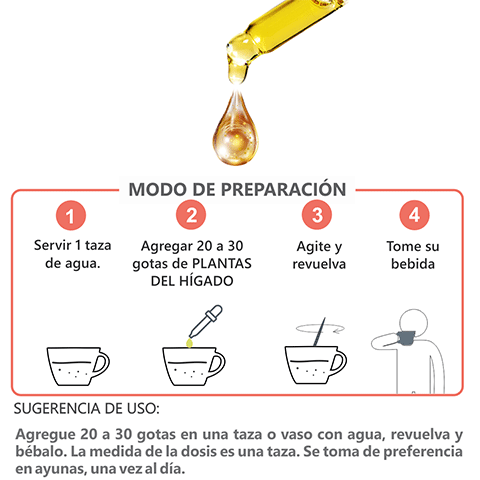 MODO DE PREPARACIÓN

1
Servir 1 taza de agua.

2
Agregar 20 a 30 gotas de PLANTAS DEL HÍGADO

3
Agite y revuelva

4
Tome su bebida

SUGERENCIA DE USO:

Agregue 20 a 30 gotas en una taza o vaso con agua, revuelva y bébalo. La medida de la dosis es una taza. Se toma de preferencia en ayunas, una vez al día.