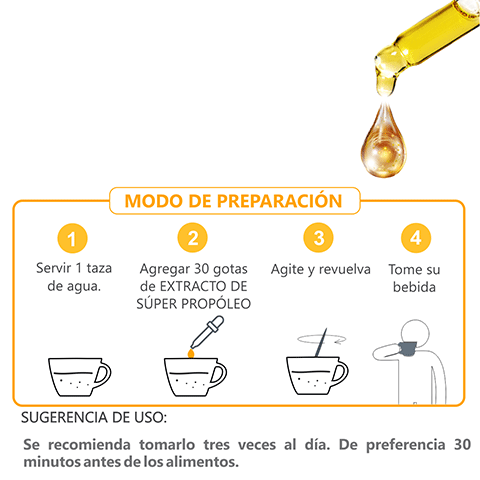 MODO DE PREPARACIÓN

1
Servir 1 taza de agua.

2
Agregar 30 gotas de EXTRACTO DE SÚPER PROPÓLEO

3
Agite y revuelva

4
Tome su bebida

SUGERENCIA DE USO:

Se recomienda tomarlo tres veces al día. De preferencia 30 minutos antes de los alimentos.